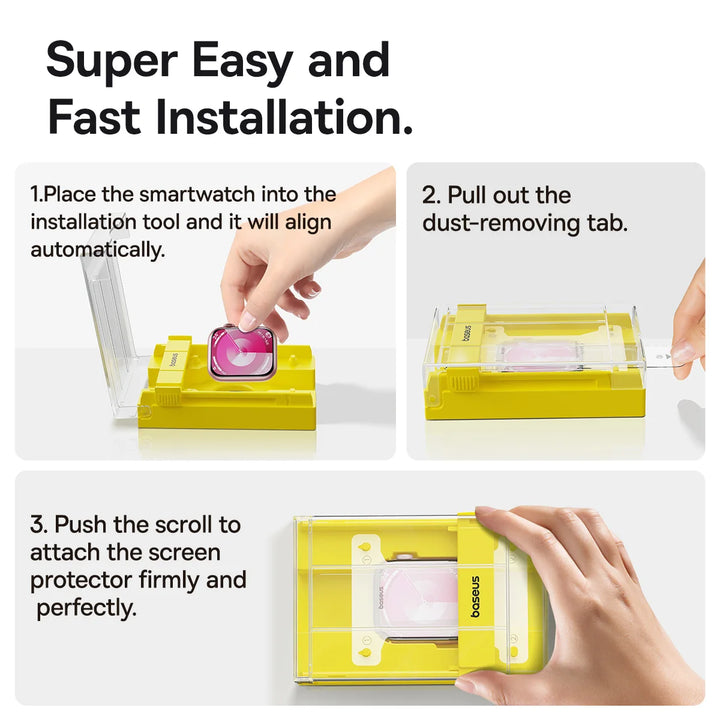 Super Easy and Fast Installation.

1.Place the smartwatch into the installation tool and it will align automatically.

baseus

2. Pull out the dust-removing tab.

baseus

3. Push the scroll to attach the screen protector firmly and perfectly.

baseus

baseus